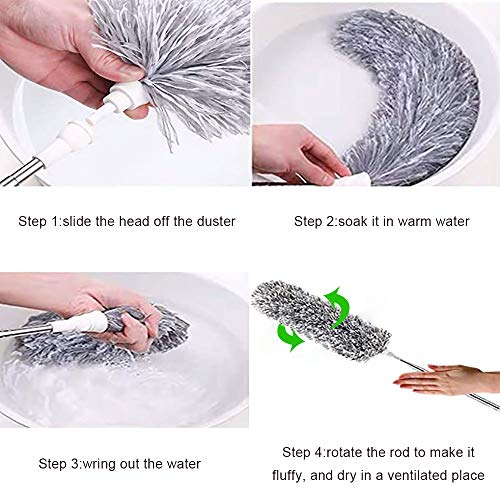 Step 1:slide the head off the duster

Step 2:soak it in warm water

Step 3:wring out the water

Step 4:rotate the rod to make it fluffy, and dry in a ventilated place