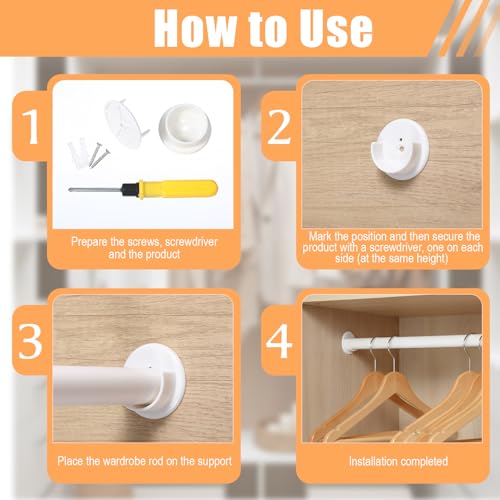 How to Use

1

Prepare the screws, screwdriver and the product

2

Mark the position and then secure the product with a screwdriver, one on each side (at the same height)

3

Place the wardrobe rod on the support

4

Installation completed