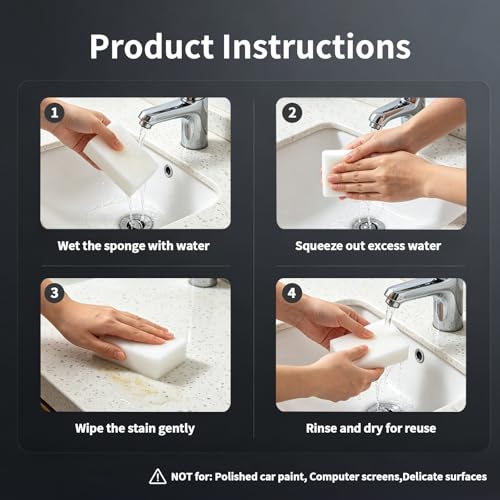 Product Instructions

1

Wet the sponge with water

2

Squeeze out excess water

3

Wipe the stain gently

4

Rinse and dry for reuse

NOT for: Polished car paint, Computer screens,Delicate surfaces