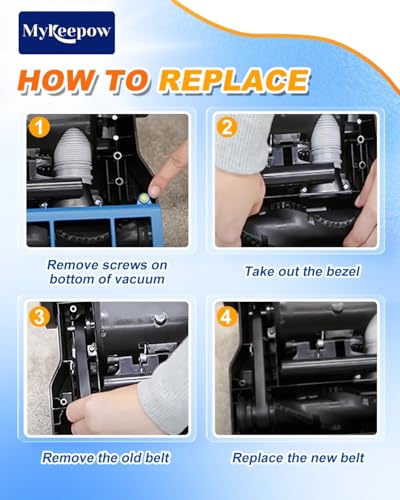 MyKeepow

HOW TO REPLACE

1

Remove screws on bottom of vacuum

2

Take out the bezel

3

Remove the old belt

4

Replace the new belt