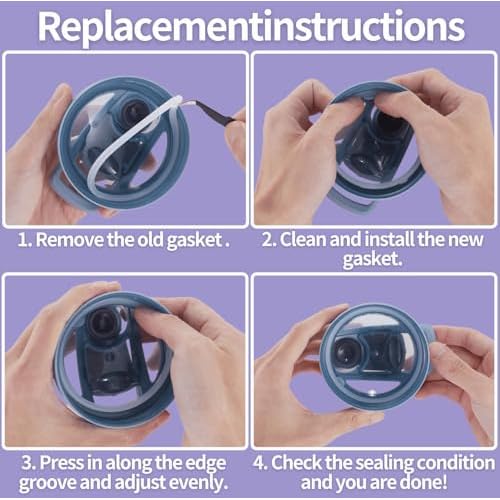 Replacementinstructions

1. Remove the old gasket .

2. Clean and install the new gasket.

3. Press in along the edge groove and adjust evenly.

4. Check the sealing condition and you are done!