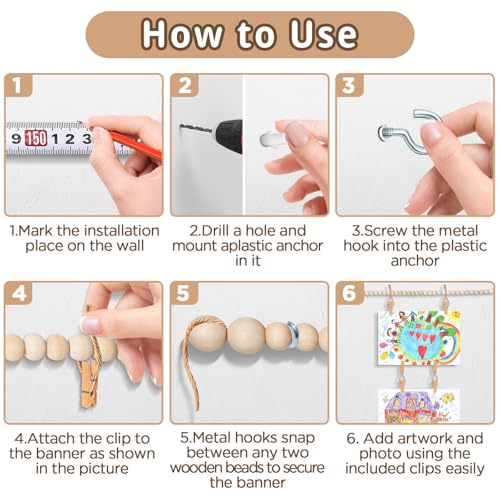 How to Use

1

9 150 1 2 3

1.Mark the installation place on the wall

2

2.Drill a hole and mount aplastic anchor in it

3

3.Screw the metal hook into the plastic anchor

4

4.Attach the clip to the banner as shown in the picture

5

5.Metal hooks snap between any two wooden beads to secure the banner

6

6. Add artwork and photo using the included clips easily