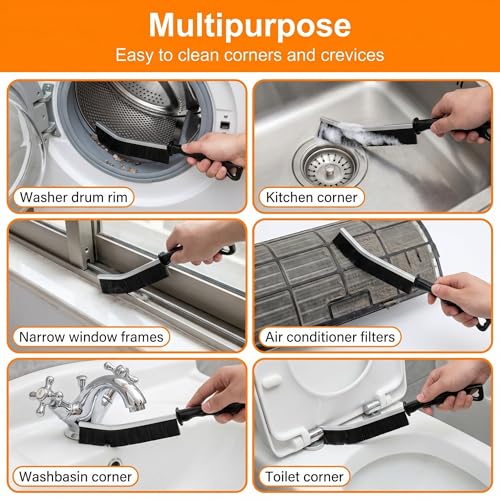 Multipurpose
Easy to clean corners and crevices

Washer drum rim

Kitchen corner

Narrow window frames

Air conditioner filters

Washbasin corner

Toilet corner