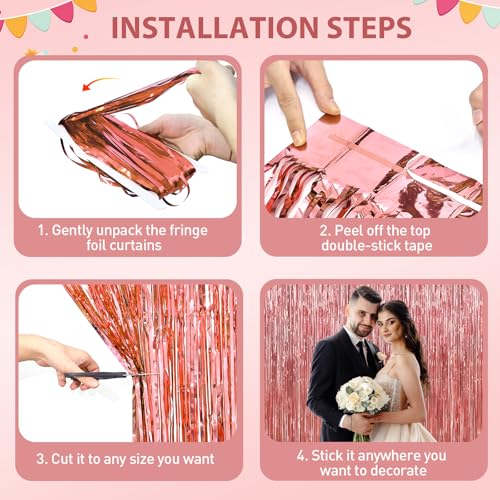 INSTALLATION STEPS

1. Gently unpack the fringe foil curtains

2. Peel off the top double-stick tape

3. Cut it to any size you want

4. Stick it anywhere you want to decorate