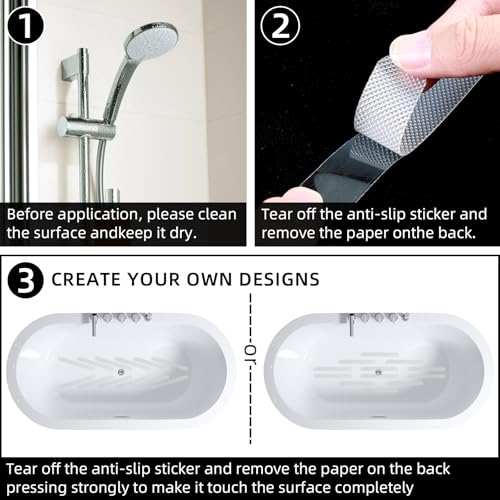 1

Before application, please clean the surface andkeep it dry.

2

Tear off the anti-slip sticker and remove the paper onthe back.

3 CREATE YOUR OWN DESIGNS

or

Tear off the anti-slip sticker and remove the paper on the back pressing strongly to make it touch the surface completely