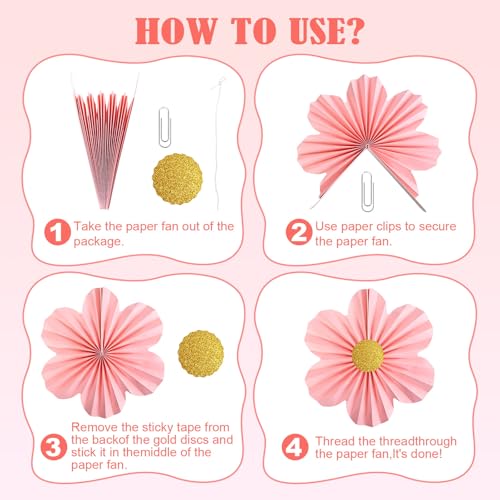 HOW TO USE?

1 Take the paper fan out of the package.

2 Use paper clips to secure the paper fan.

3 Remove the sticky tape from the backof the gold discs and stick it in themiddle of the paper fan.

4 Thread the threadthrough the paper fan,It's done!