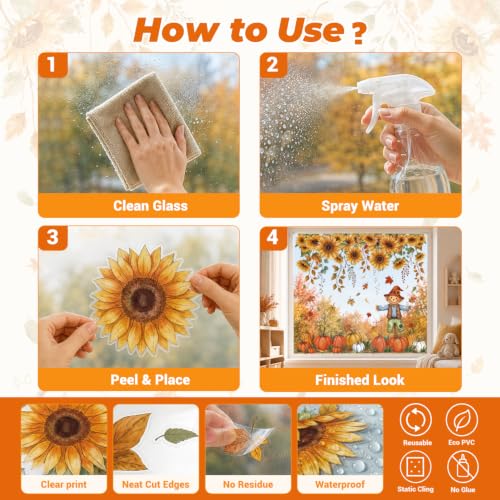 How to Use ?

1
Clean Glass

2
Spray Water

3
Peel & Place

4
Finished Look

Clear print

Neat Cut Edges

No Residue

Waterproof

Reusable

Eco PVC

Static Cling

No Glue