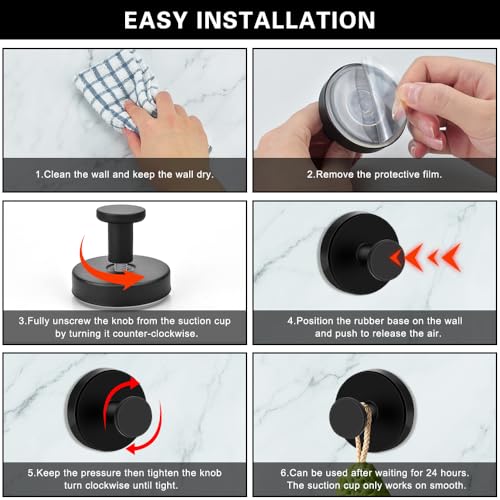 EASY INSTALLATION

1.Clean the wall and keep the wall dry.

2.Remove the protective film.

3.Fully unscrew the knob from the suction cup by turning it counter-clockwise.

4.Position the rubber base on the wall and push to release the air.

5.Keep the pressure then tighten the knob turn clockwise until tight.

6.Can be used after waiting for 24 hours. The suction cup only works on smooth.