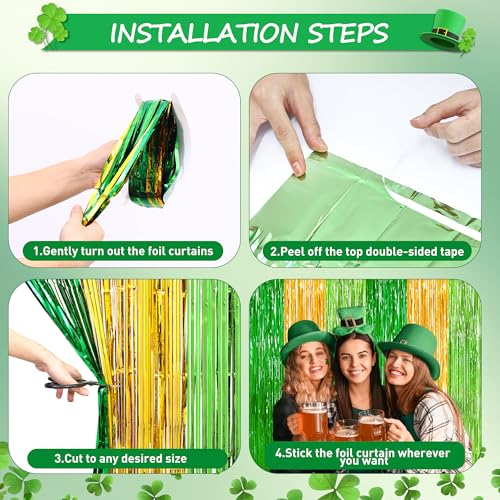 INSTALLATION STEPS

1.Gently turn out the foil curtains

2.Peel off the top double-sided tape

3.Cut to any desired size

4.Stick the foil curtain wherever you want