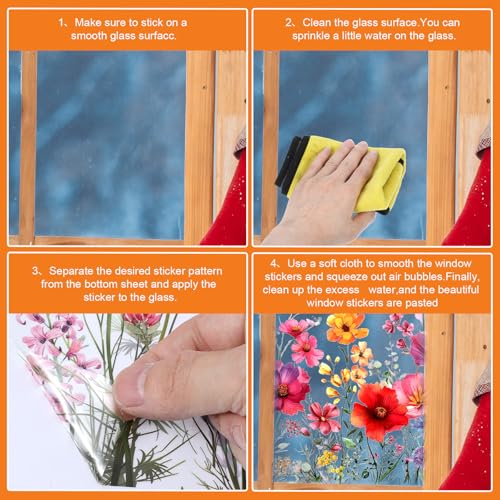 1、Make sure to stick on a smooth glass surfacc.

2、Clean the glass surface.You can sprinkle a little water on the glass.

3、Separate the desired sticker pattern from the bottom sheet and apply the sticker to the glass.

4、Use a soft cloth to smooth the window stickers and squeeze out air bubbles.Finally, clean up the excess  water,and the beautiful window stickers are pasted