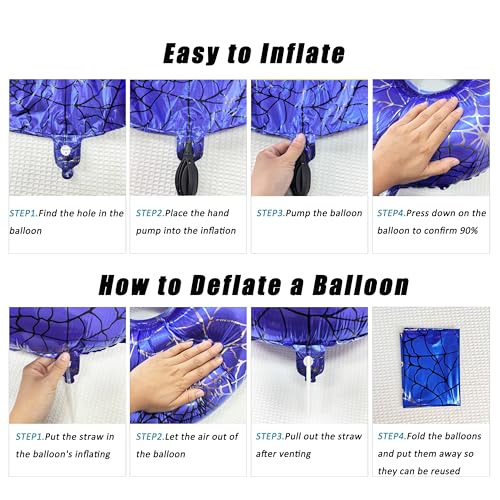 Easy to Inflate

STEP1.Find the hole in the balloon

STEP2.Place the hand pump into the inflation

STEP3.Pump the balloon

STEP4.Press down on the balloon to confirm 90%

How to Deflate a Balloon

STEP1.Put the straw in the balloon's inflating

STEP2.Let the air out of the balloon

STEP3.Pull out the straw after venting

STEP4.Fold the balloons and put them away so they can be reused