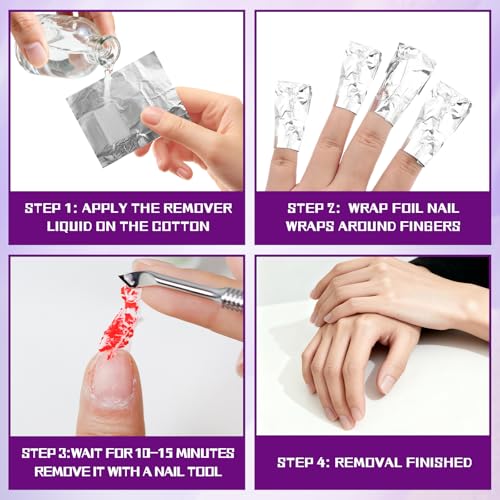 STEP 1: APPLY THE REMOVER LIQUID ON THE COTTON

STEP 2: WRAP FOIL NAIL WRAPS AROUND FINGERS

STEP 3:WAIT FOR 10-15 MINUTES REMOVE IT WITH A NAIL TOOL

STEP 4: REMOVAL FINISHED