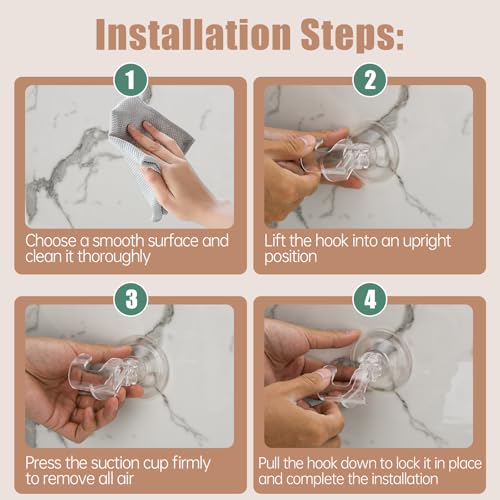 Installation Steps:

1

Choose a smooth surface and clean it thoroughly

2

Lift the hook into an upright position

3

Press the suction cup firmly to remove all air

4

Pull the hook down to lock it in place and complete the installation