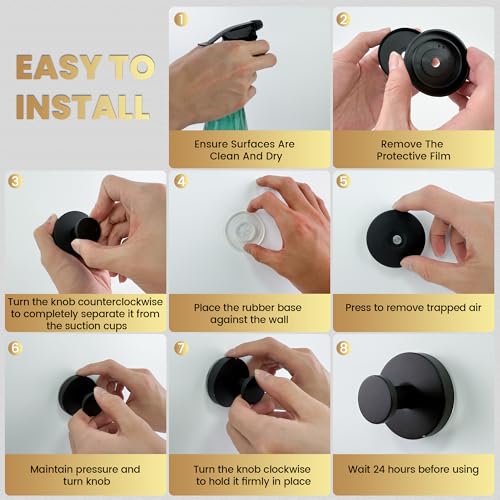 EASY TO INSTALL

1
Ensure Surfaces Are Clean And Dry

2
Remove The Protective Film

3
Turn the knob counterclockwise to completely separate it from the suction cups

4
Place the rubber base against the wall

5
Press to remove trapped air

6
Maintain pressure and turn knob

7
Turn the knob clockwise to hold it firmly in place

8
Wait 24 hours before using