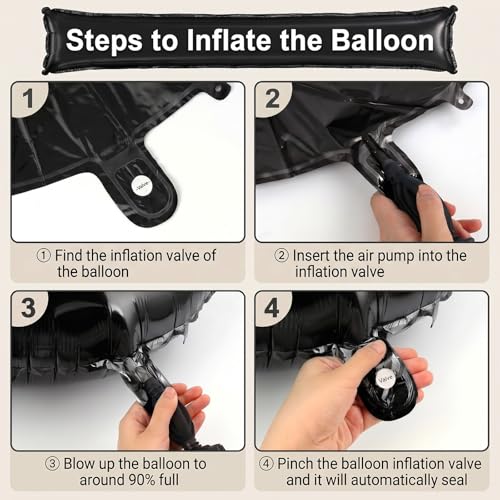 Steps to Inflate the Balloon

1

Valve

① Find the inflation valve of the balloon

2

② Insert the air pump into the inflation valve

3

③ Blow up the balloon to around 90% full

4

Valve

④ Pinch the balloon inflation valve and it will automatically seal