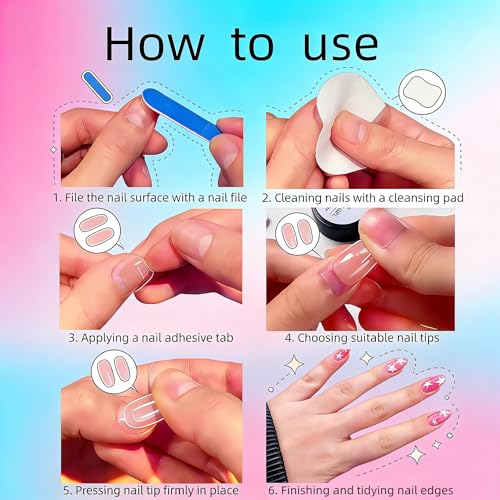 How to use

1. File the nail surface with a nail file

2. Cleaning nails with a cleansing pad

3. Applying a nail adhesive tab

4. Choosing suitable nail tips

5. Pressing nail tip firmly in place

6. Finishing and tidying nail edges