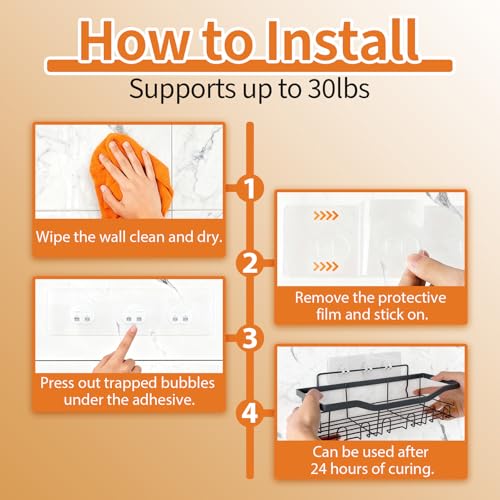 How to Install
Supports up to 30lbs

1
Wipe the wall clean and dry.

2
Remove the protective film and stick on.

3
Press out trapped bubbles under the adhesive.

4
Can be used after 24 hours of curing.