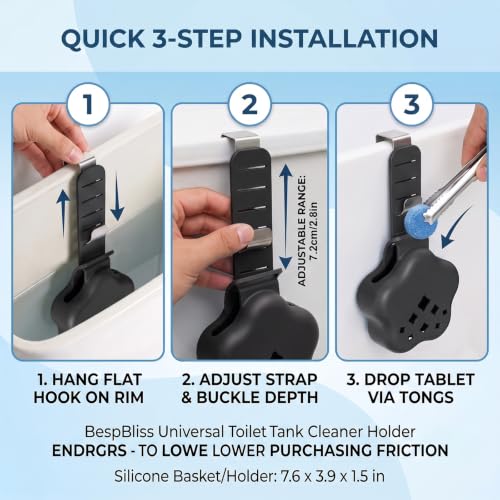 QUICK 3-STEP INSTALLATION

1

2

ADJUSTABLE RANGE: 7.2cm/2.8in

3

1. HANG FLAT HOOK ON RIM

2. ADJUST STRAP & BUCKLE DEPTH

3. DROP TABLET VIA TONGS

BespBliss Universal Toilet Tank Cleaner Holder
ENDRGRS - TO LOWE LOWER PURCHASING FRICTION

Silicone Basket/Holder: 7.6 x 3.9 x 1.5 in