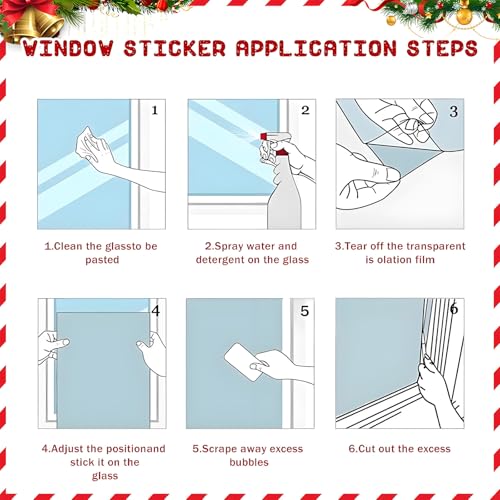 WINDOW STICKER APPLICATION STEPS

1

1.Clean the glassto be pasted

2

2.Spray water and detergent on the glass

3

3.Tear off the transparent is olation film

4

4.Adjust the positionand stick it on the glass

5

5.Scrape away excess bubbles

6

6.Cut out the excess