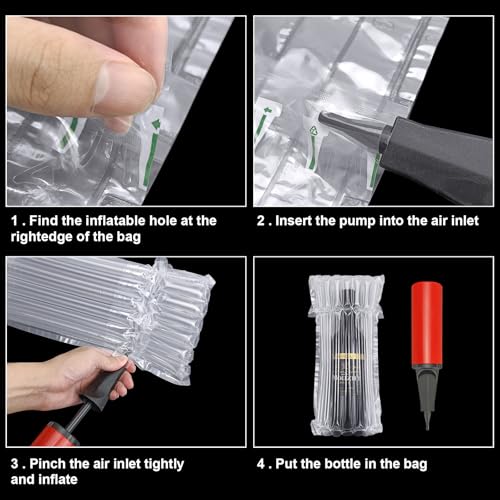 1 . Find the inflatable hole at the rightedge of the bag

2 . Insert the pump into the air inlet

3 . Pinch the air inlet tightly and inflate

4 . Put the bottle in the bag