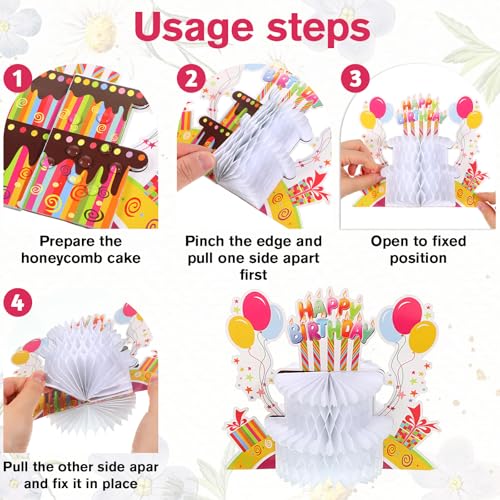 Usage steps

1

Prepare the honeycomb cake

2

BIRTHDAY

Pinch the edge and pull one side apart first

3

HAPPY BIRTHDAY

Open to fixed position

4

Pull the other side apar and fix it in place

HAPPY BIRTHDAY