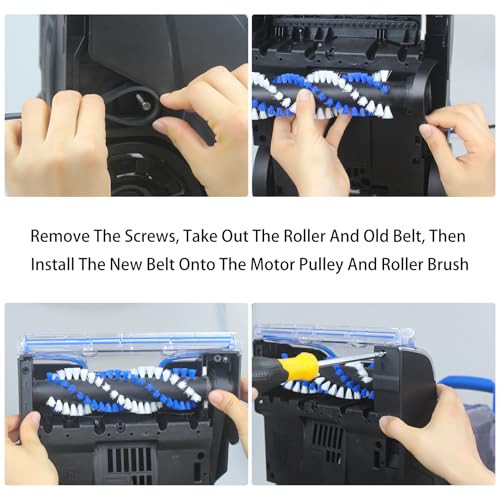 Remove The Screws, Take Out The Roller And Old Belt, Then Install The New Belt Onto The Motor Pulley And Roller Brush