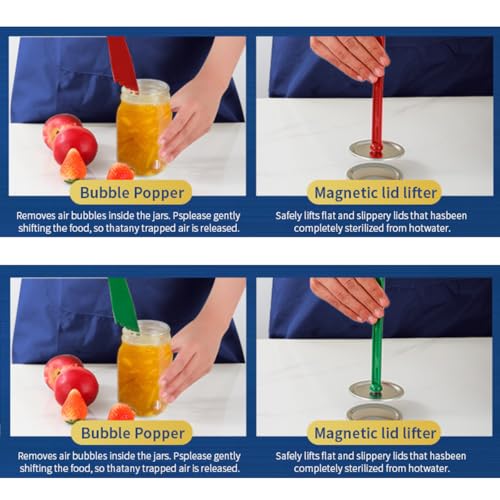 Bubble Popper

Removes air bubbles inside the jars. Psplease gently shifting the food, so thatany trapped air is released.

Magnetic lid lifter

Safely lifts flat and slippery lids that hasbeen completely sterilized from hotwater.

Bubble Popper

Removes air bubbles inside the jars. Psplease gently shifting the food, so thatany trapped air is released.

Magnetic lid lifter

Safely lifts flat and slippery lids that hasbeen completely sterilized from hotwater.