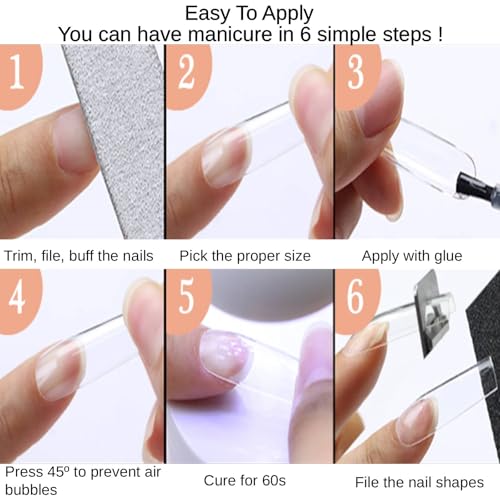 Easy To Apply
You can have manicure in 6 simple steps !

1

Trim, file, buff the nails

2

Pick the proper size

3

Apply with glue

4

Press 45º to prevent air bubbles

5

Cure for 60s

6

File the nail shapes