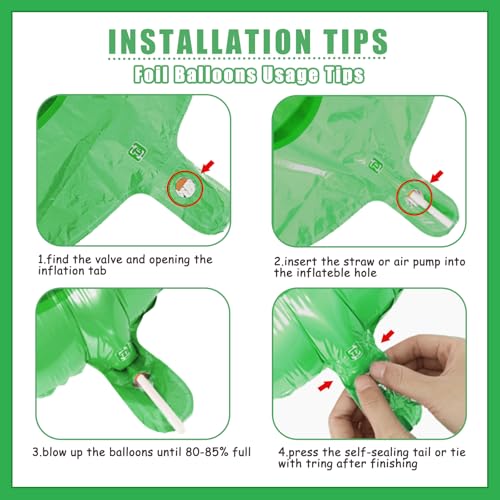 INSTALLATION TIPS

Foil Balloons Usage Tips

1.find the valve and opening the inflation tab

2.insert the straw or air pump into the inflateble hole

3.blow up the balloons until 80-85% full

4.press the self-sealing tail or tie with tring after finishing