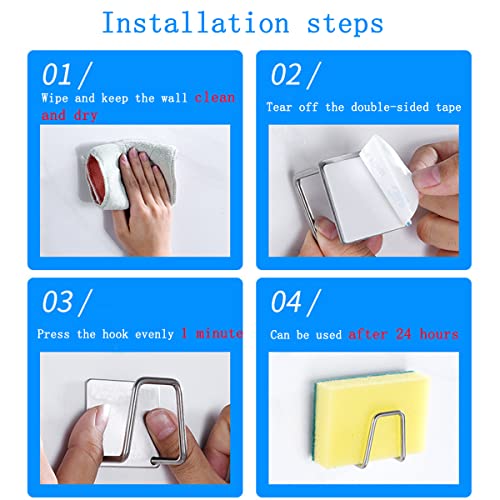 Installation steps

01/
Wipe and keep the wall clean and dry

02/
Tear off the double-sided tape

03/
Press the hook evenly 1 minute

04/
Can be used after 24 hours