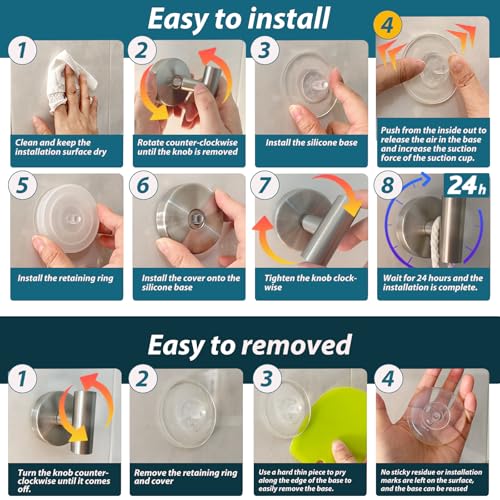 Easy to install

1
Clean and keep the installation surface dry

2
Rotate counter-clockwise until the knob is removed

3
Install the silicone base

4
Push from the inside out to release the air in the base and increase the suction force of the suction cup.

5
Install the retaining ring

6
Install the cover onto the silicone base

7
Tighten the knob clockwise

8
24h
Wait for 24 hours and the installation is complete.

Easy to removed

1
Turn the knob counter-clockwise until it comes off.

2
Remove the retaining ring and cover

3
Use a hard thin piece to pry along the edge of the base to easily remove the base.

4
No sticky residue or installation marks are left on the surface, and the base can be reused