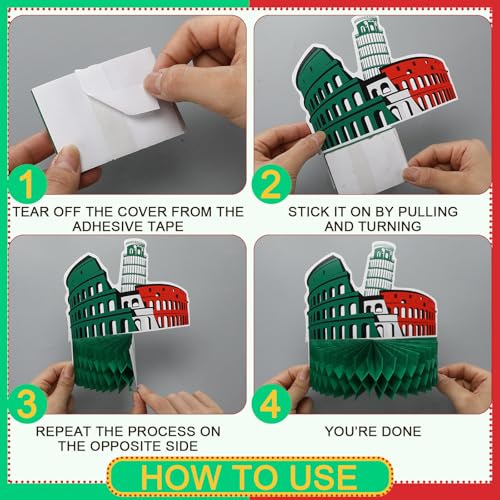 1

TEAR OFF THE COVER FROM THE ADHESIVE TAPE

2

STICK IT ON BY PULLING AND TURNING

3

REPEAT THE PROCESS ON THE OPPOSITE SIDE

4

YOU'RE DONE

HOW TO USE