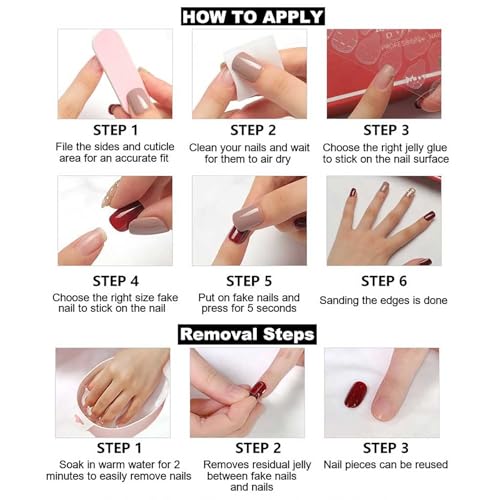 HOW TO APPLY

STEP 1
File the sides and cuticle area for an accurate fit

STEP 2
Clean your nails and wait for them to air dry

STEP 3
Choose the right jelly glue to stick on the nail surface

STEP 4
Choose the right size fake nail to stick on the nail

STEP 5
Put on fake nails and press for 5 seconds

STEP 6
Sanding the edges is done

Removal Steps

STEP 1
Soak in warm water for 2 minutes to easily remove nails

STEP 2
Removes residual jelly between fake nails and nails

STEP 3
Nail pieces can be reused