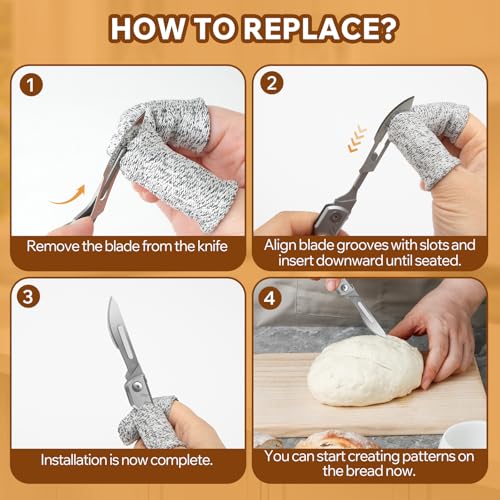 HOW TO REPLACE?

1

Remove the blade from the knife

2

Align blade grooves with slots and insert downward until seated.

3

Installation is now complete.

4

You can start creating patterns on the bread now.