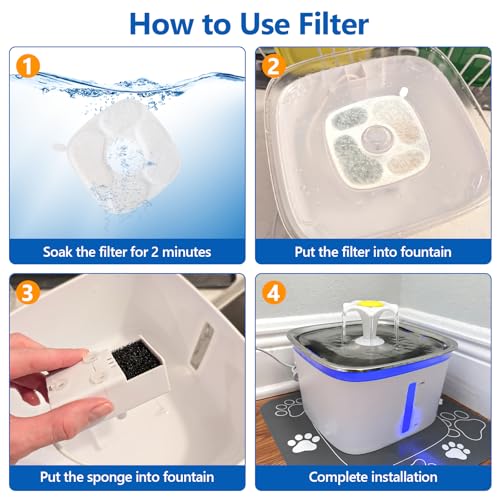 How to Use Filter

1

Soak the filter for 2 minutes

2

Put the filter into fountain

3

Put the sponge into fountain

4

Complete installation