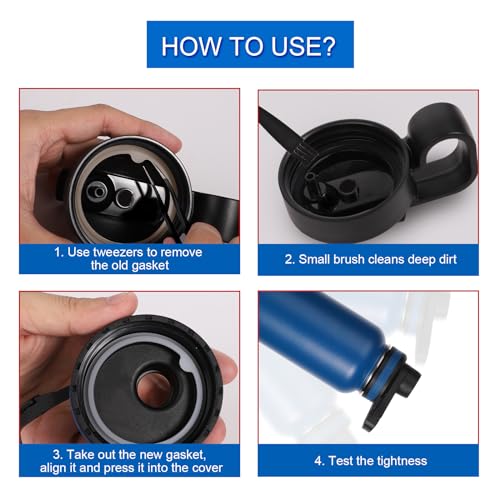 HOW TO USE?

1. Use tweezers to remove the old gasket

2. Small brush cleans deep dirt

3. Take out the new gasket, align it and press it into the cover

4. Test the tightness