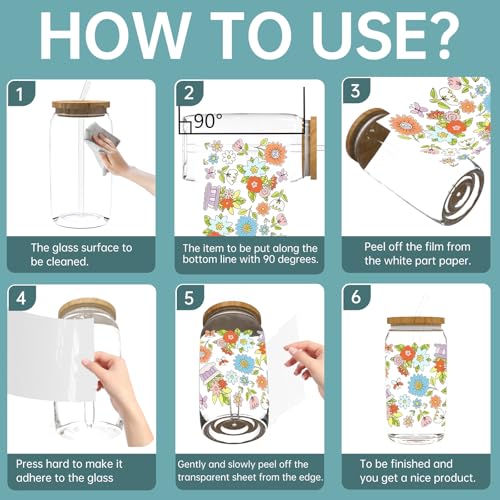 HOW TO USE?

1

The glass surface to be cleaned.

2

90°

The item to be put along the bottom line with 90 degrees.

3

Peel off the film from the white part paper.

4

Press hard to make it adhere to the glass

5

Gently and slowly peel off the transparent sheet from the edge.

6

To be finished and you get a nice product.