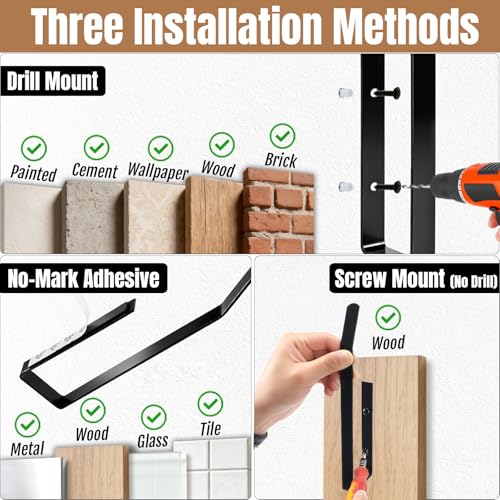 Three Installation Methods

Drill Mount

Painted
Cement
Wallpaper
Wood
Brick

No-Mark Adhesive

Metal
Wood
Glass
Tile

Screw Mount (No Drill)

Wood