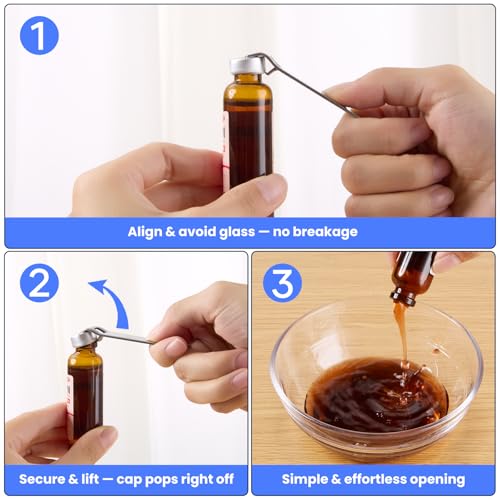 1

Align & avoid glass — no breakage

2

Secure & lift — cap pops right off

3

Simple & effortless opening