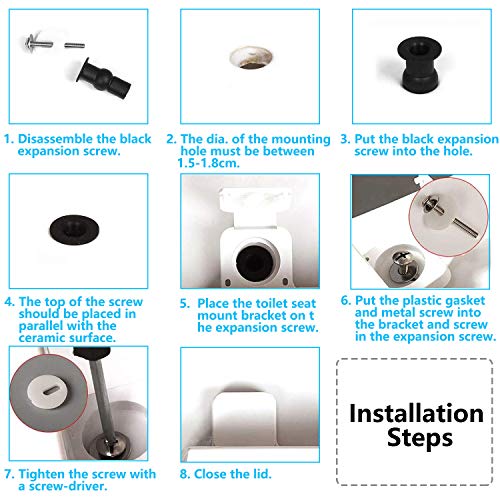 1. Disassemble the black expansion screw.

2. The dia. of the mounting hole must be between 1.5-1.8cm.

3. Put the black expansion screw into the hole.

4. The top of the screw should be placed in parallel with the ceramic surface.

5. Place the toilet seat mount bracket on t he expansion screw.

6. Put the plastic gasket and metal screw into the bracket and screw in the expansion screw.

7. Tighten the screw with a screw-driver.

8. Close the lid.

Installation Steps