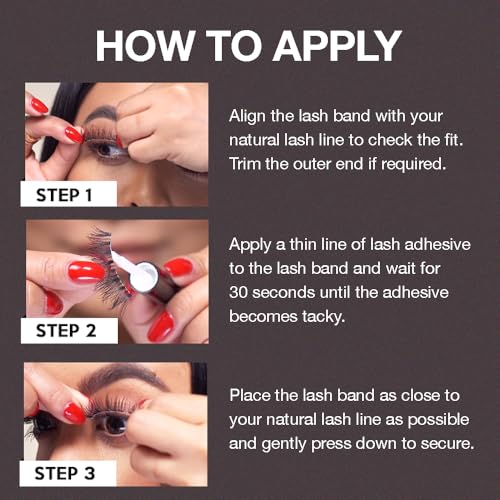 HOW TO APPLY

STEP 1

Align the lash band with your natural lash line to check the fit. Trim the outer end if required.

STEP 2

Apply a thin line of lash adhesive to the lash band and wait for 30 seconds until the adhesive becomes tacky.

STEP 3

Place the lash band as close to your natural lash line as possible and gently press down to secure.