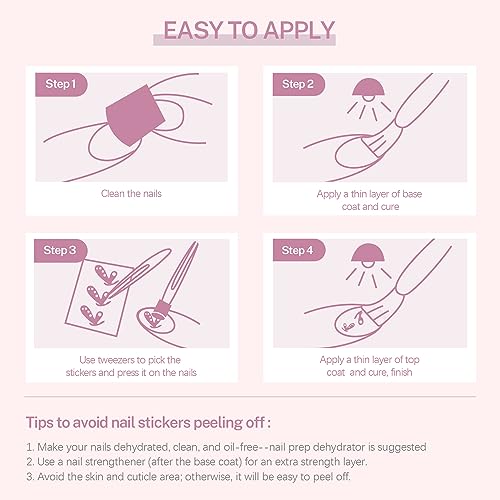 EASY TO APPLY

Step 1

Clean the nails

Step 2

Apply a thin layer of base coat and cure

Step 3

Use tweezers to pick the stickers and press it on the nails

Step 4

Apply a thin layer of top coat and cure, finish

Tips to avoid nail stickers peeling off :

1. Make your nails dehydrated, clean, and oil-free--nail prep dehydrator is suggested
2. Use a nail strengthener (after the base coat) for an extra strength layer.
3. Avoid the skin and cuticle area; otherwise, it will be easy to peel off.