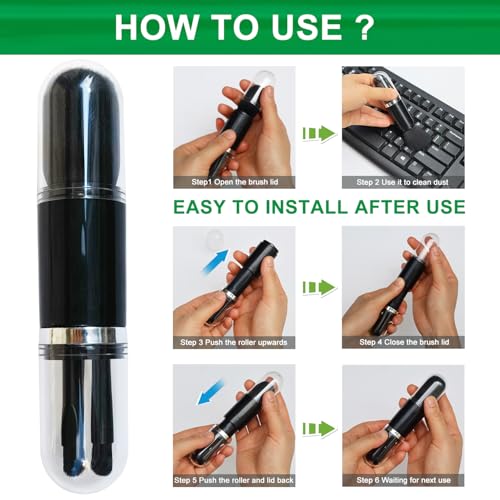 HOW TO USE ?

Step1 Open the brush lid

Step 2 Use it to clean dust

EASY TO INSTALL AFTER USE

Step 3 Push the roller upwards

Step 4 Close the brush lid

Step 5 Push the roller and lid back

Step 6 Waiting for next use