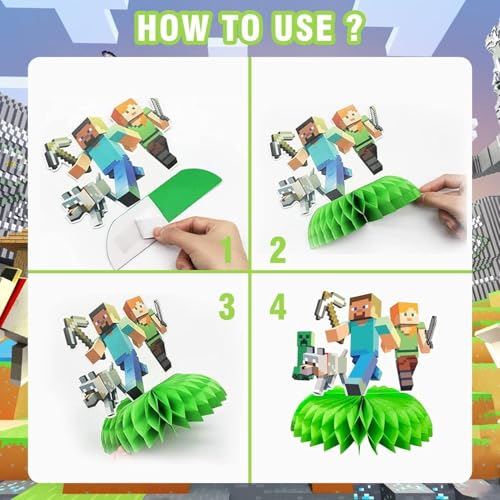 HOW TO USE ?

1

2

3

4