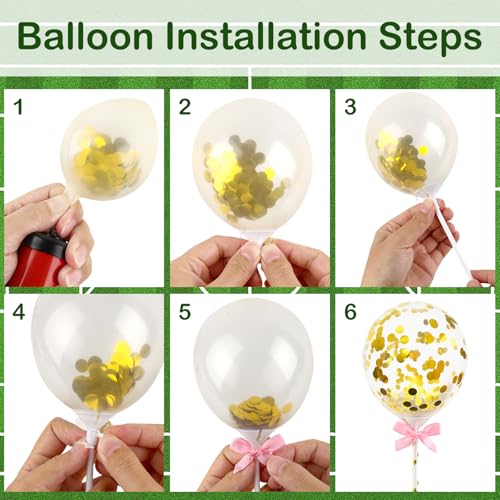 Balloon Installation Steps

1

2

3

4

5

6