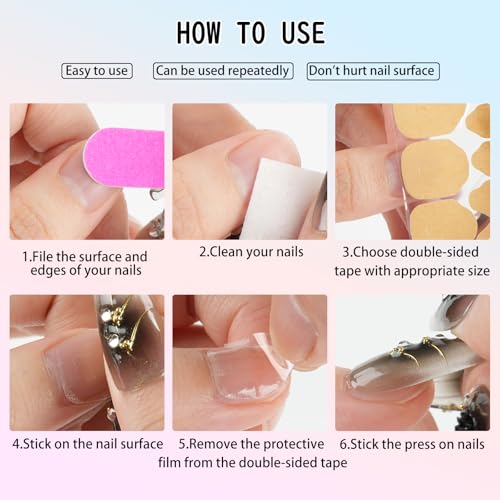 HOW TO USE

Easy to use

Can be used repeatedly

Don't hurt nail surface

1.File the surface and edges of your nails

2.Clean your nails

3.Choose double-sided tape with appropriate size

4.Stick on the nail surface

5.Remove the protective film from the double-sided tape

6.Stick the press on nails