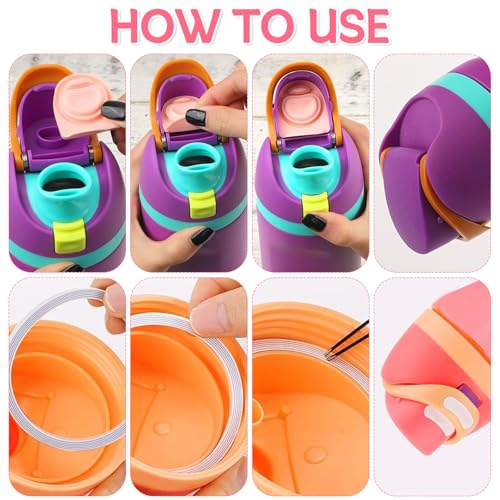 HOW TO USE