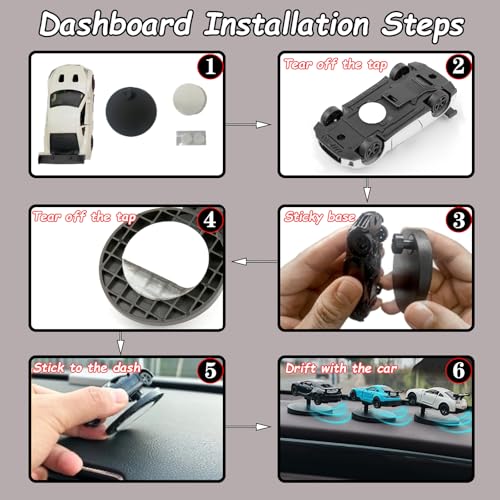 Dashboard Installation Steps

1

Tear off the tap
2

Sticky base
3

Tear off the tap
4

Stick to the dash
5

Drift with the car
6