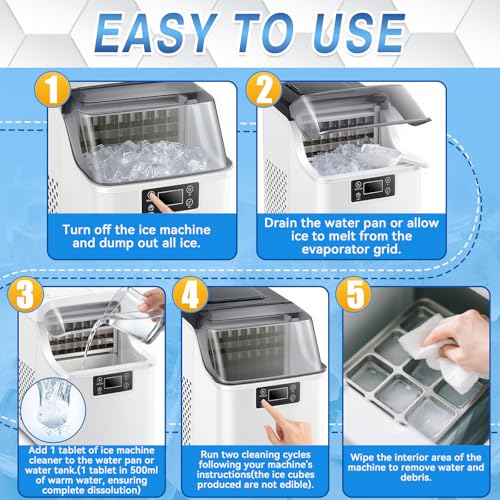 EASY TO USE

1

Turn off the ice machine and dump out all ice.

2

Drain the water pan or allow ice to melt from the evaporator grid.

3

Add 1 tablet of ice machine cleaner to the water pan or water tank.(1 tablet in 500ml of warm water, ensuring complete dissolution)

4

Run two cleaning cycles following your machine's instructions(the ice cubes produced are not edible).

5

Wipe the interior area of the machine to remove water and debris.