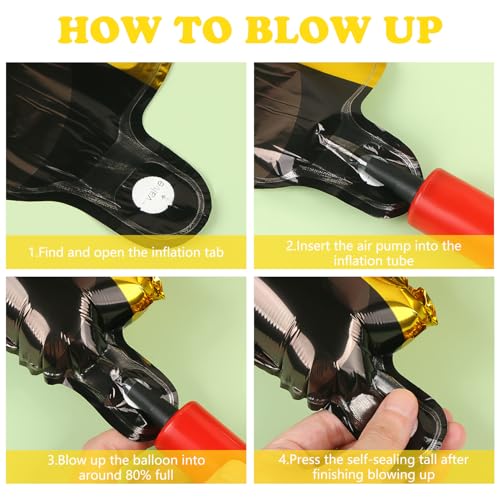 HOW TO BLOW UP

valve

1.Find and open the inflation tab

2.Insert the air pump into the inflation tube

3.Blow up the balloon into around 80% full

4.Press the self-sealing tall after finishing blowing up